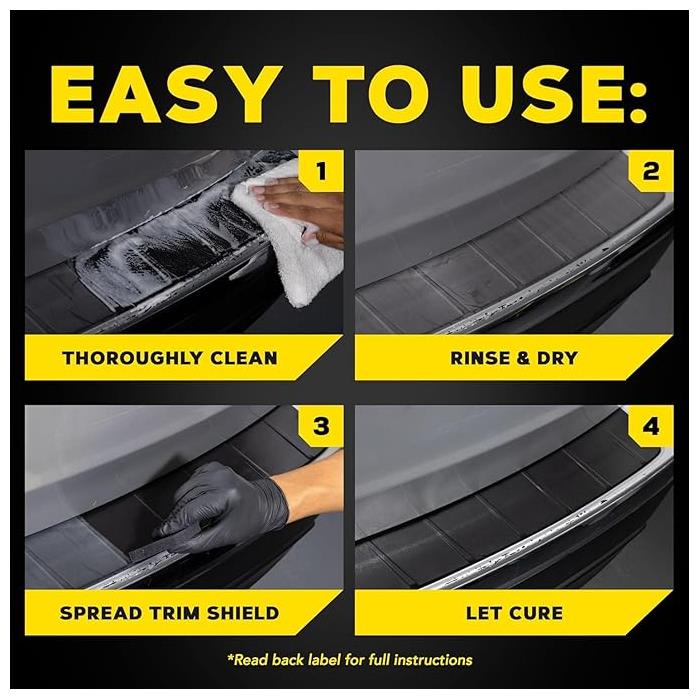 EASY TO USE:

1

THOROUGHLY CLEAN

2

RINSE & DRY

3

SPREAD TRIM SHIELD

4

LET CURE

*Read back label for full instructions